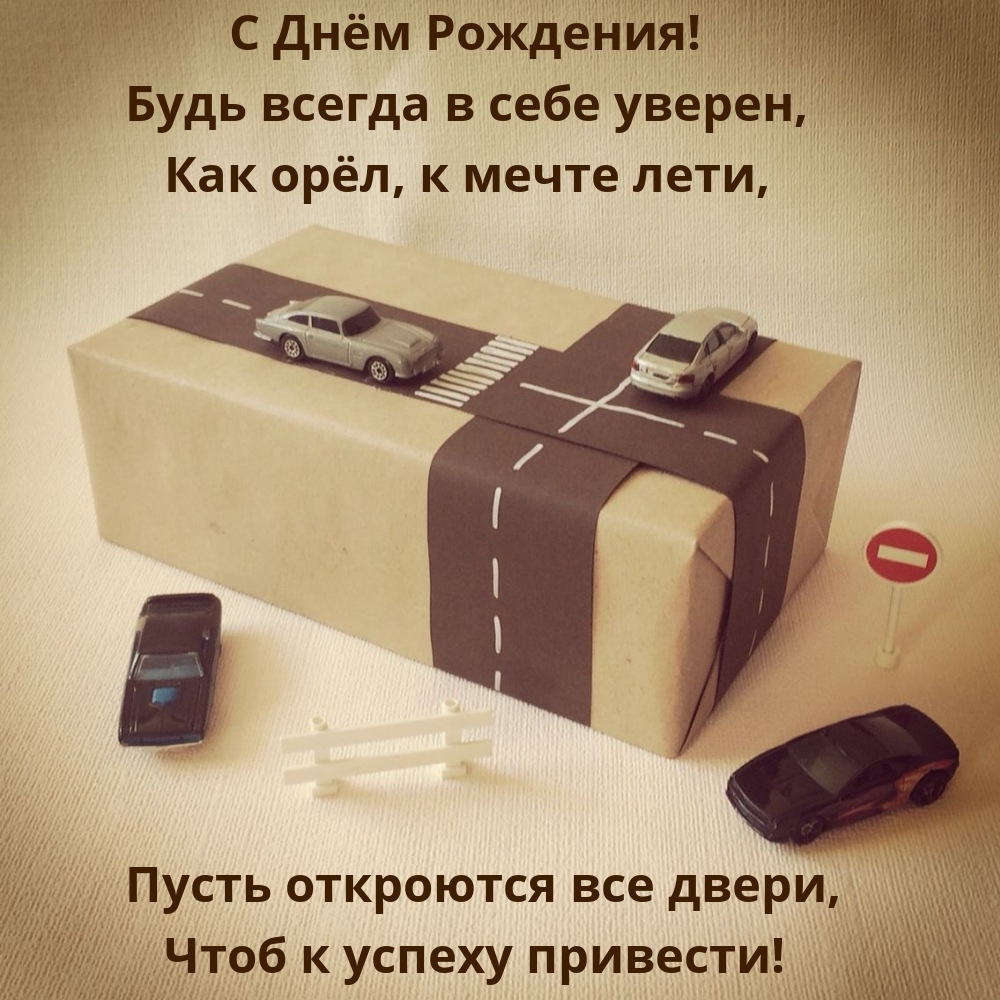 С Днём Рождения!
Будь всегда в себе уверен,
Как орёл, к мечте лети,

Пусть откроются все двери,
Чтоб к успеху привести!